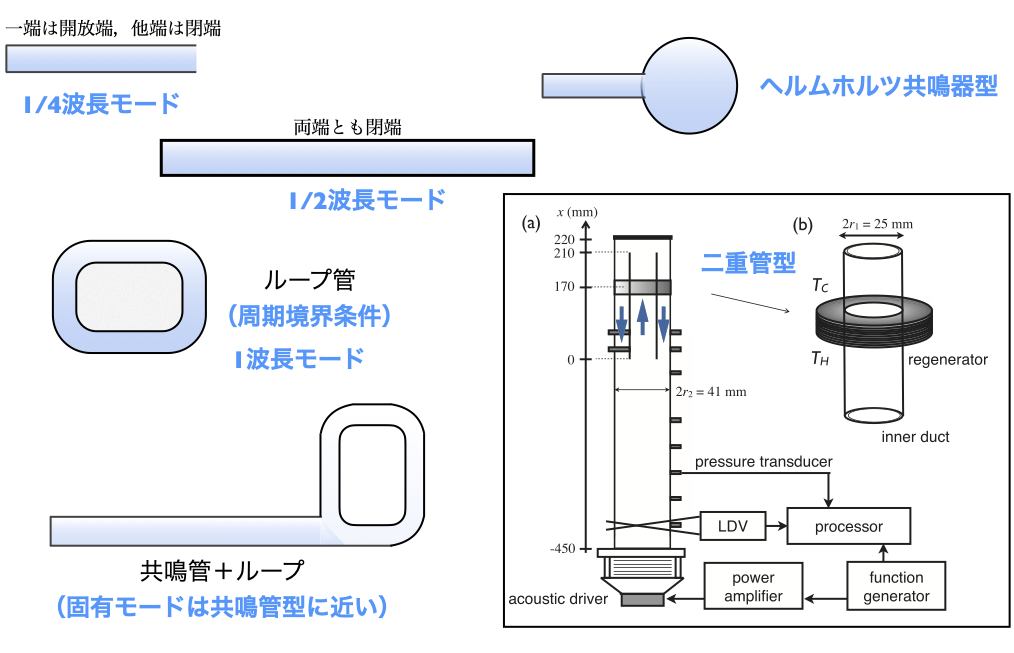 一端は開放端，他端は閉端

1/4波長モード

ヘルムホルツ共鳴器型

両端とも閉端

1/2波長モード

ループ管
(周期境界条件)
1波長モード

共鳴管＋ループ
(固有モードは共鳴管型に近い)

(a)
$x$ (mm)
220
210
170
0
-450
$2r_2 = 41$ mm
二重管型
(b)
$2r_1 = 25$ mm
$T_C$
$T_H$
regenerator
inner duct
pressure transducer
LDV
processor
power amplifier
function generator
acoustic driver