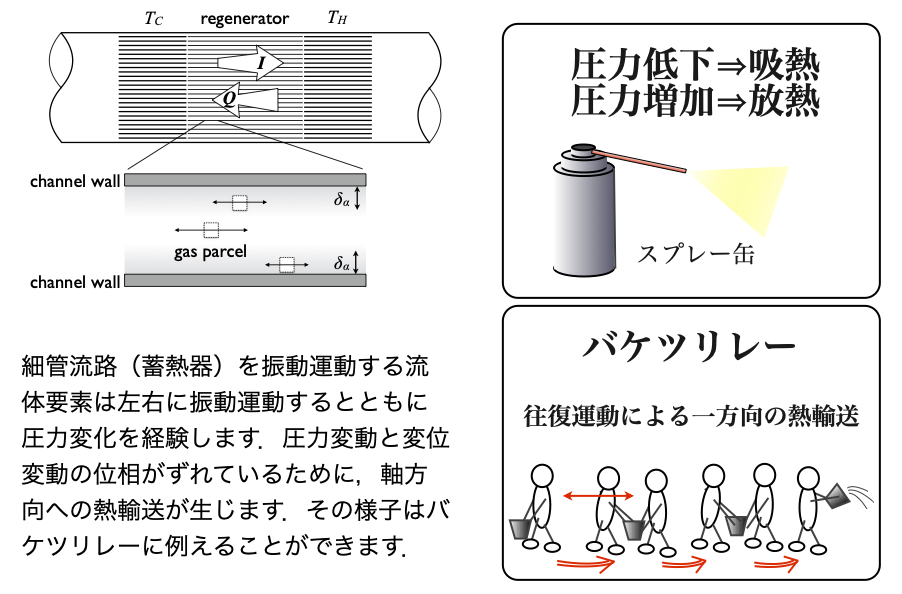 $T_C$ regenerator $T_H$

$I$

$Q$

channel wall

$\delta_\alpha$

gas parcel

$\delta_\alpha$

channel wall

細管流路（蓄熱器）を振動運動する流体要素は左右に振動運動するとともに圧力変化を経験します．圧力変動と変位変動の位相がずれているために，軸方向への熱輸送が生じます．その様子はバケツリレーに例えることができます．

圧力低下⇒吸熱
圧力増加⇒放熱

スプレー缶

バケツリレー

往復運動による一方向の熱輸送